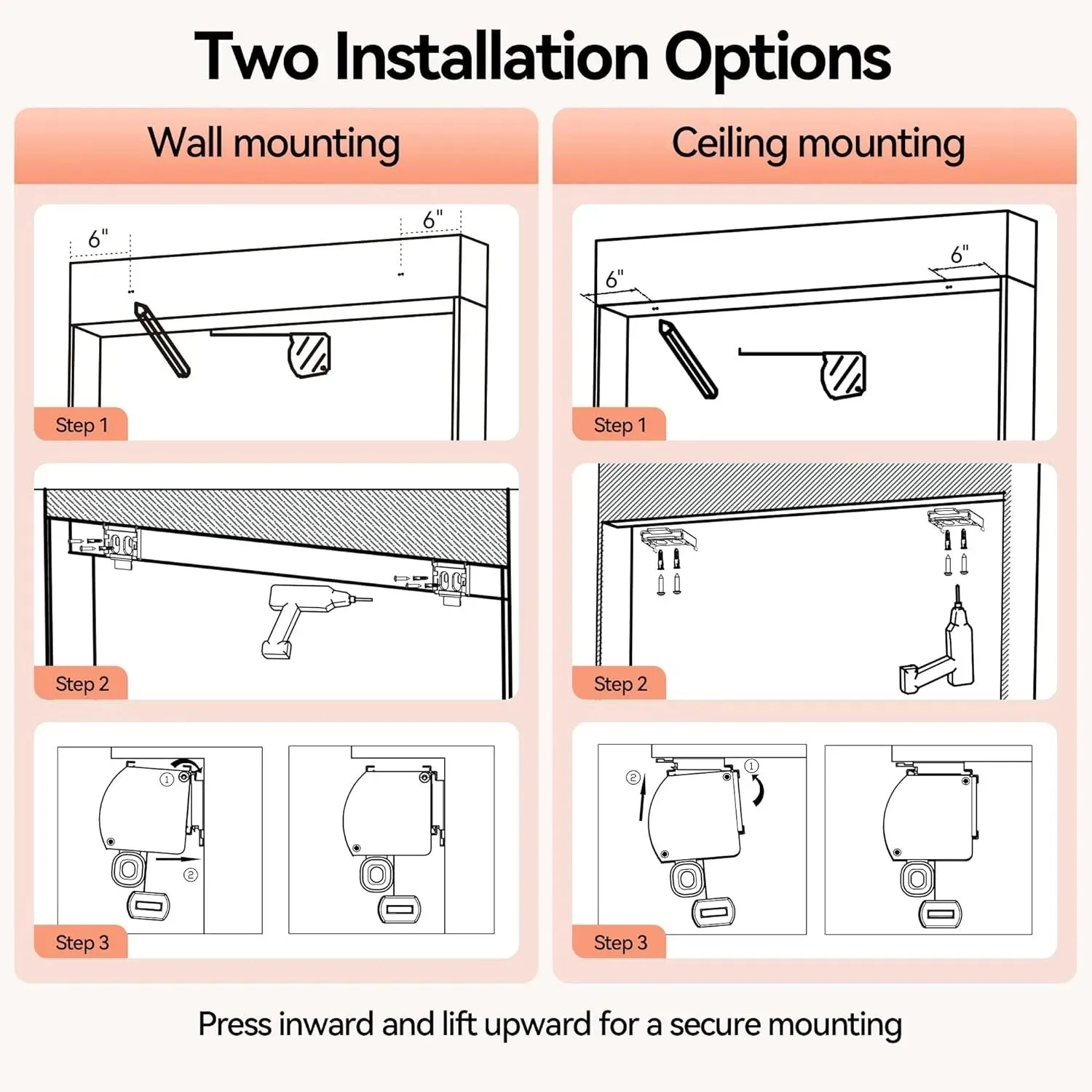 Two Installation Options

Wall mounting

6"

6"

Step 1

Step 2

①

②

Step 3

Ceiling mounting

6"

6"

Step 1

Step 2

②

①

Step 3

Press inward and lift upward for a secure mounting